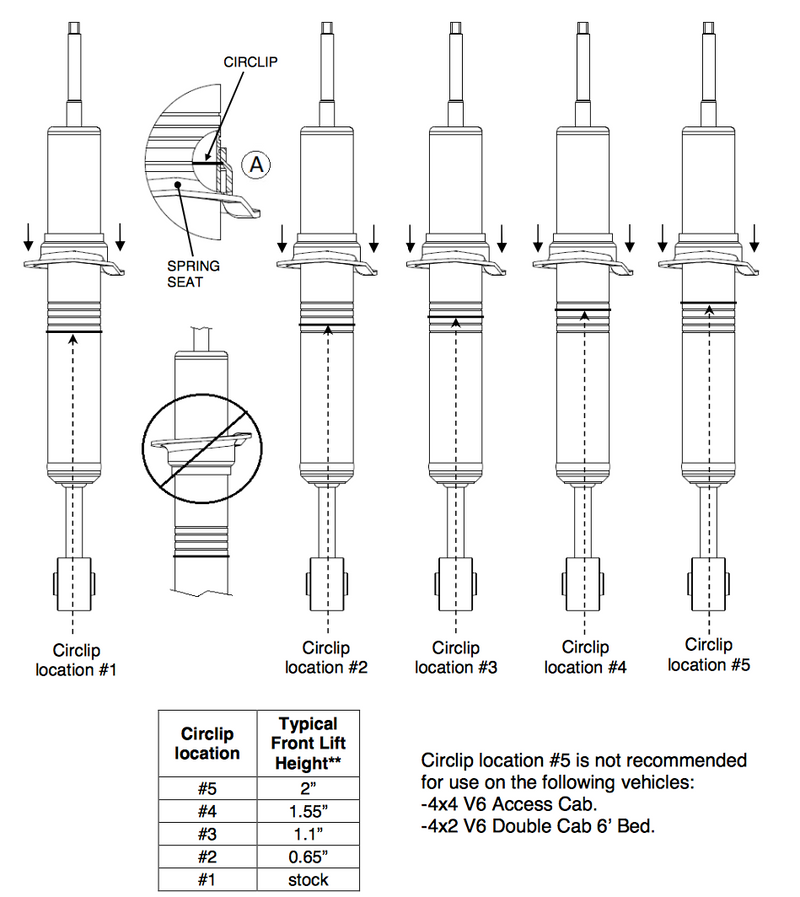 CIRCLIP

A

SPRING SEAT

Circlip location #1

Circlip location #2

Circlip location #3

Circlip location #4

Circlip location #5

| Circlip location | Typical Front Lift Height** |
|---|---|
| #5 | 2” |
| #4 | 1.55” |
| #3 | 1.1” |
| #2 | 0.65” |
| #1 | stock |

Circlip location #5 is not recommended for use on the following vehicles:
-4x4 V6 Access Cab.
-4x2 V6 Double Cab 6’ Bed.