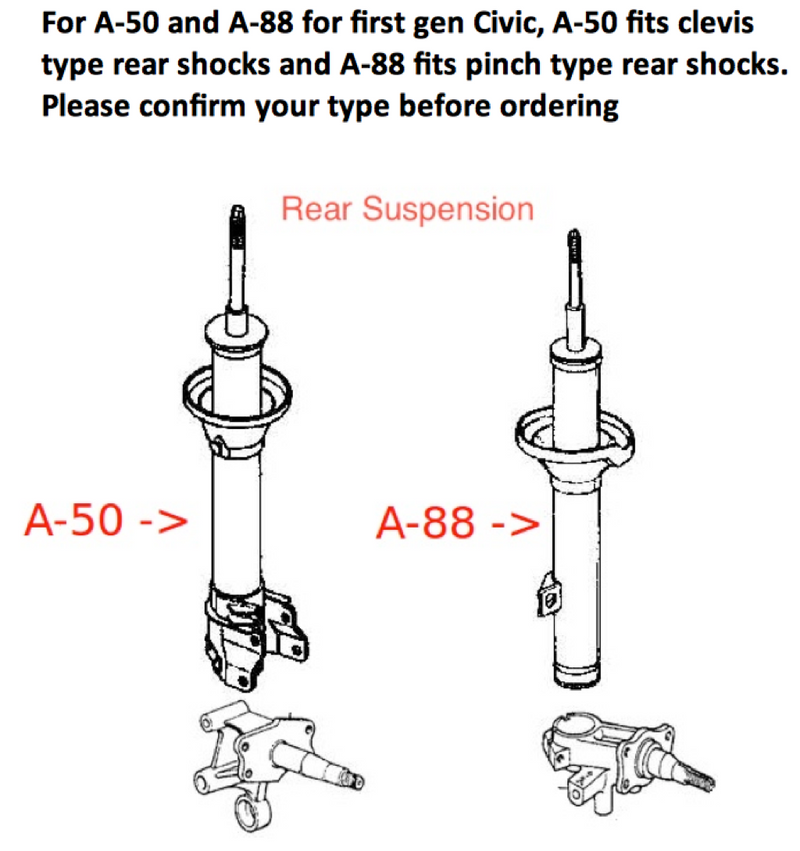 For A-50 and A-88 for first gen Civic, A-50 fits clevis type rear shocks and A-88 fits pinch type rear shocks. Please confirm your type before ordering

Rear Suspension

A-50 ->

A-88 ->