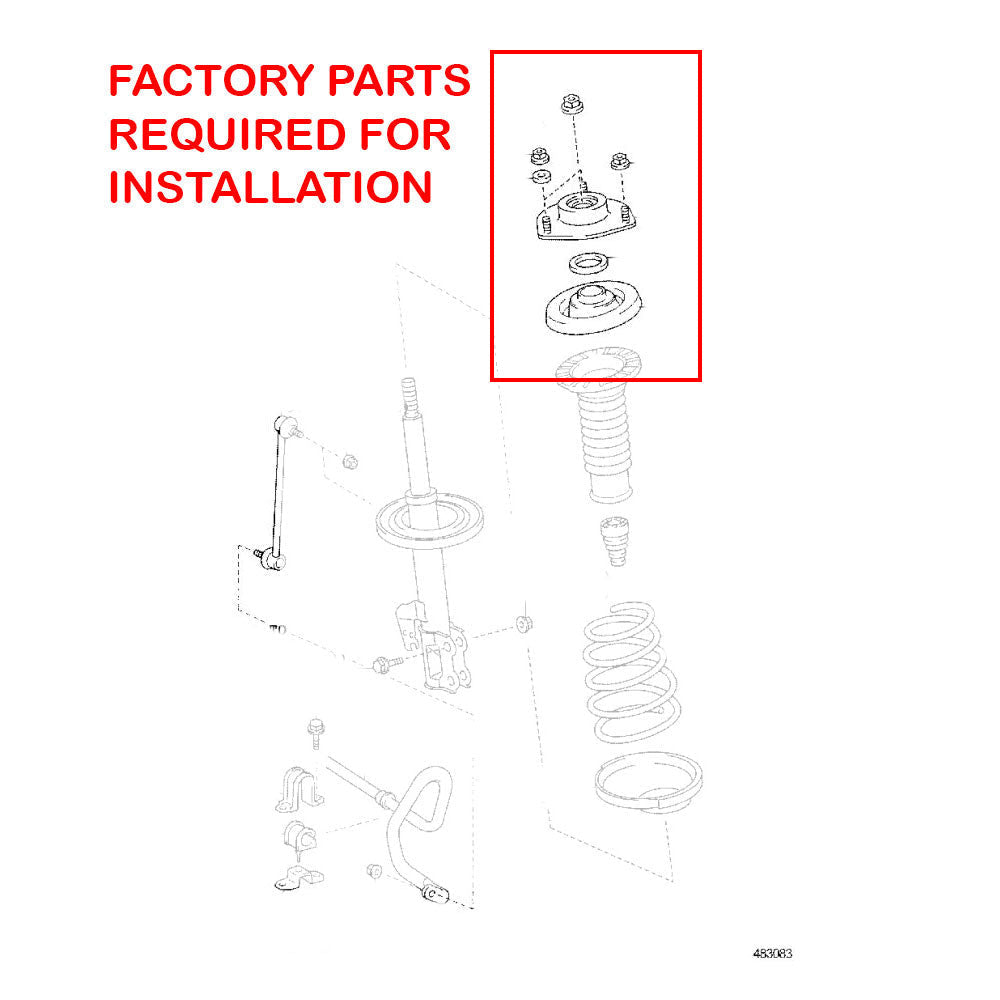 FACTORY PARTS REQUIRED FOR INSTALLATION

483083