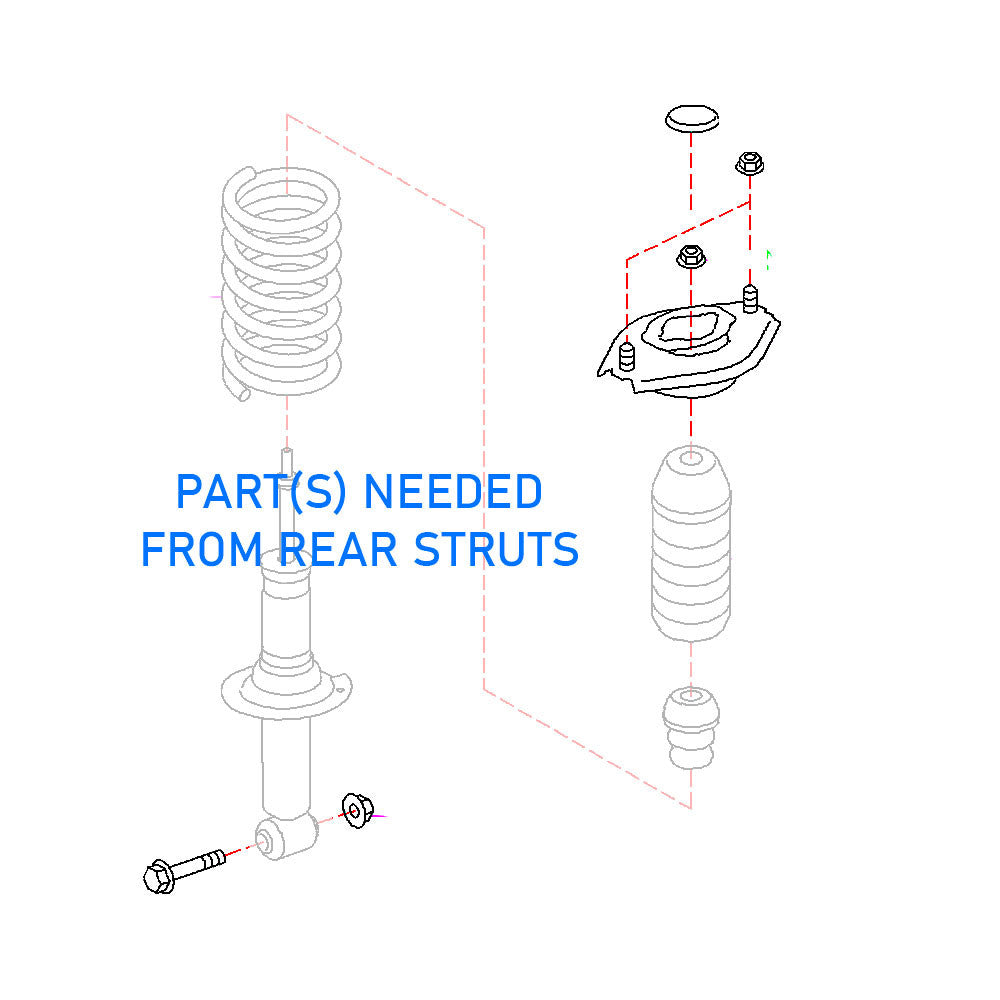 PART(S) NEEDED
FROM REAR STRUTS